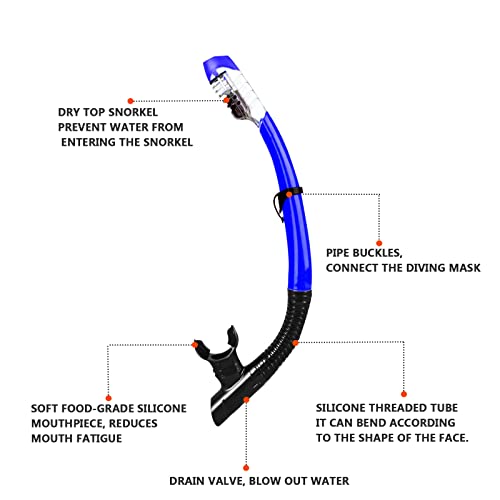 DRY TOP SNORKEL
PREVENT WATER FROM
ENTERING THE SNORKEL

PIPE BUCKLES,
CONNECT THE DIVING MASK

SOFT FOOD-GRADE SILICONE
MOUTHPIECE, REDUCES
MOUTH FATIGUE

SILICONE THREADED TUBE
IT CAN BEND ACCORDING
TO THE SHAPE OF THE FACE.

DRAIN VALVE, BLOW OUT WATER