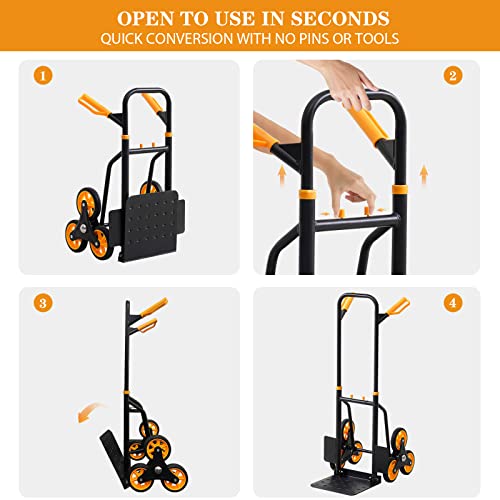 OPEN TO USE IN SECONDS
QUICK CONVERSION WITH NO PINS OR TOOLS

1

2

3

4