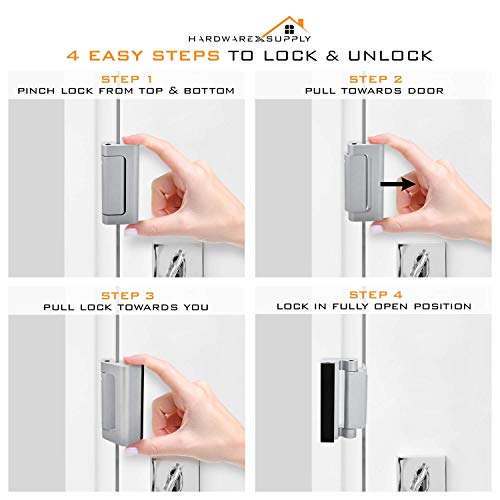 HARDWARE SUPPLY

4 EASY STEPS TO LOCK & UNLOCK

STEP 1
PINCH LOCK FROM TOP & BOTTOM

STEP 2
PULL TOWARDS DOOR

STEP 3
PULL LOCK TOWARDS YOU

STEP 4
LOCK IN FULLY OPEN POSITION