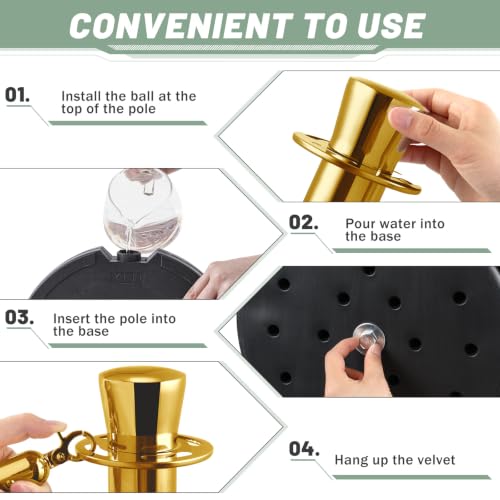 CONVENIENT TO USE

01.
Install the ball at the top of the pole

02.
Pour water into the base

03.
Insert the pole into the base

04.
Hang up the velvet