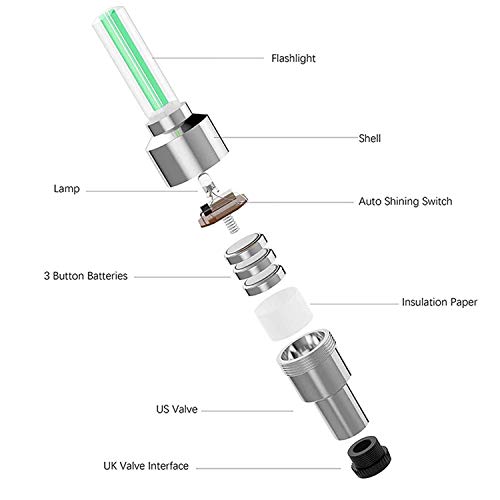 Flashlight

Shell

Lamp

Auto Shining Switch

3 Button Batteries

Insulation Paper

US Valve

UK Valve Interface