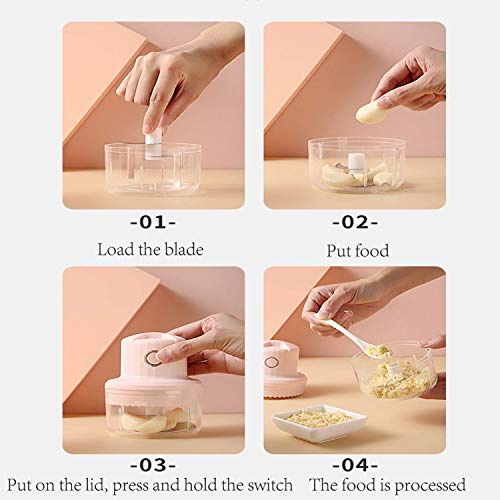 -01-
Load the blade

-02-
Put food

-03-
Put on the lid, press and hold the switch

-04-
The food is processed