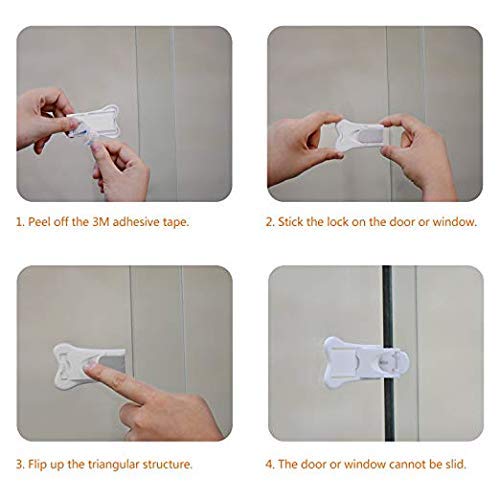 1. Peel off the 3M adhesive tape.

2. Stick the lock on the door or window.

3. Flip up the triangular structure.

4. The door or window cannot be slid.