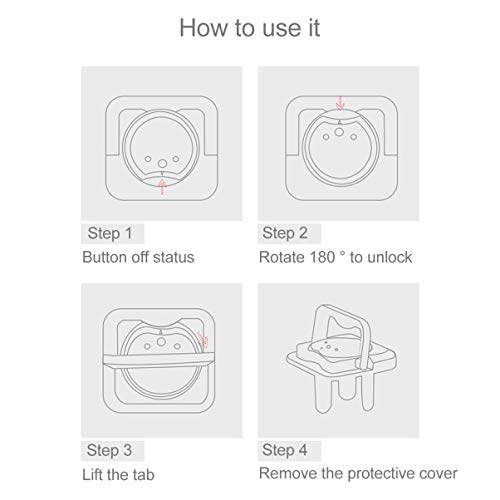 How to use it

Step 1
Button off status

Step 2
Rotate 180 ° to unlock

Step 3
Lift the tab

Step 4
Remove the protective cover