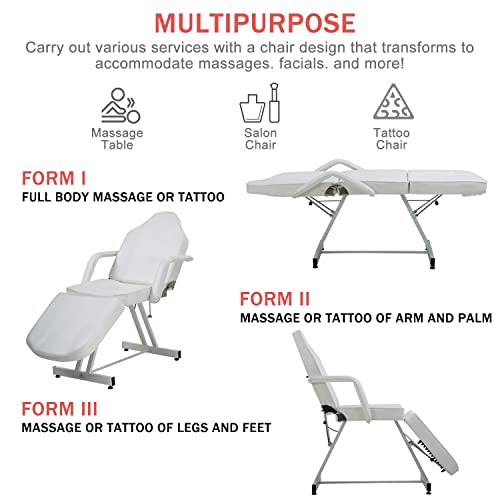 MULTIPURPOSE

Carry out various services with a chair design that transforms to accommodate massages. facials. and more!

Massage Table

Salon Chair

Tattoo Chair

FORM I
FULL BODY MASSAGE OR TATTOO

FORM II
MASSAGE OR TATTOO OF ARM AND PALM

FORM III
MASSAGE OR TATTOO OF LEGS AND FEET