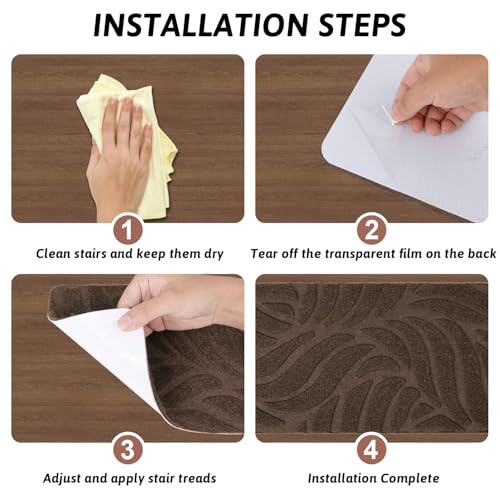 INSTALLATION STEPS

1
Clean stairs and keep them dry

2
Tear off the transparent film on the back

3
Adjust and apply stair treads

4
Installation Complete