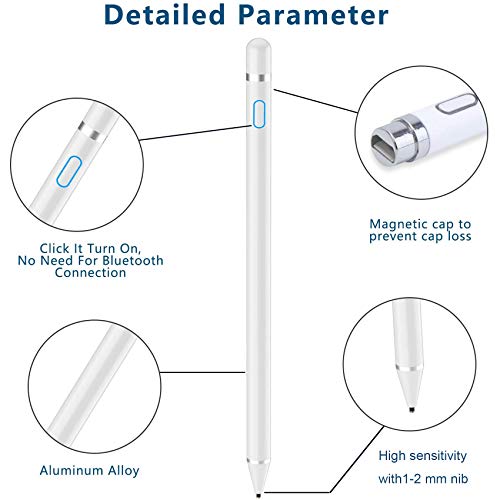 Detailed Parameter

Click It Turn On,
No Need For Bluetooth
Connection

Magnetic cap to
prevent cap loss

Aluminum Alloy

High sensitivity
with1-2 mm nib