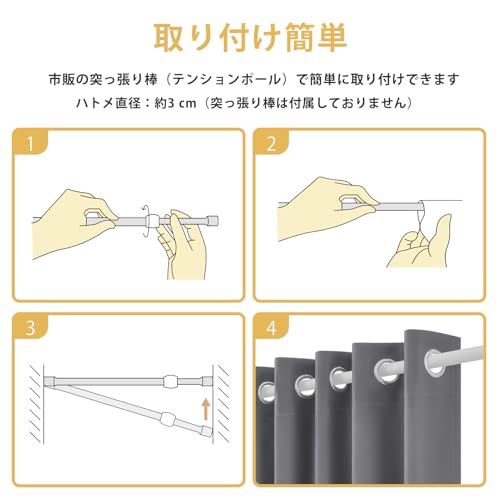 取り付け簡単

市販の突っ張り棒（テンションポール）で簡単に取り付けできます
ハトメ直径：約3 cm（突っ張り棒は付属しておりません）

1

2

3

4