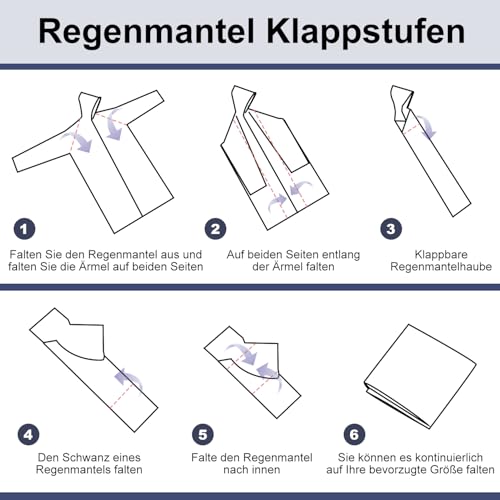 Regenmantel Klappstufen

1
Falten Sie den Regenmantel aus und falten Sie die Ärmel auf beiden Seiten

2
Auf beiden Seiten entlang der Ärmel falten

3
Klappbare Regenmantelhaube

4
Den Schwanz eines Regenmantels falten

5
Falte den Regenmantel nach innen

6
Sie können es kontinuierlich auf Ihre bevorzugte Größe falten