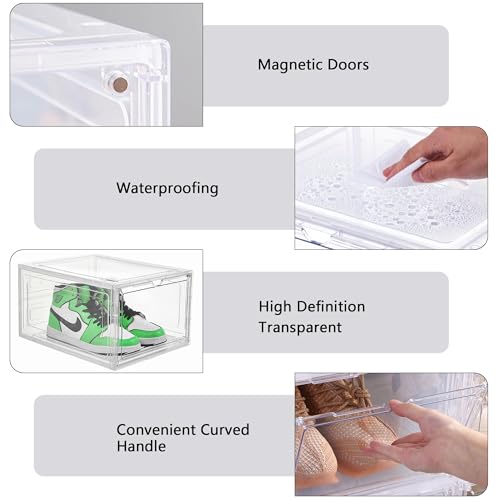 Magnetic Doors

Waterproofing

High Definition
Transparent

Convenient Curved
Handle