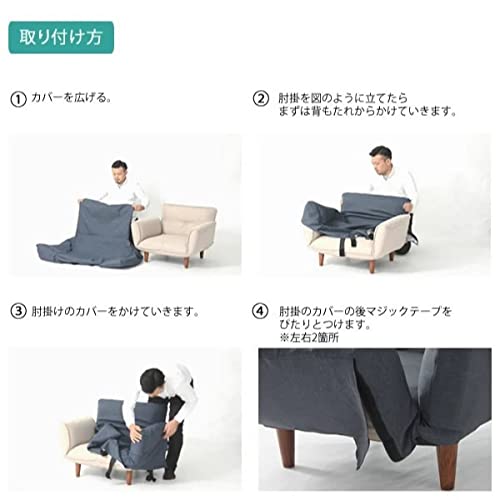 取り付け方

① カバーを広げる。

② 肘掛を図のように立てたら まずは背もたれからかけていきます。

③ 肘掛けのカバーをかけていきます。

④ 肘掛のカバーの後マジックテープを ぴたりとつけます。 ※左右2箇所