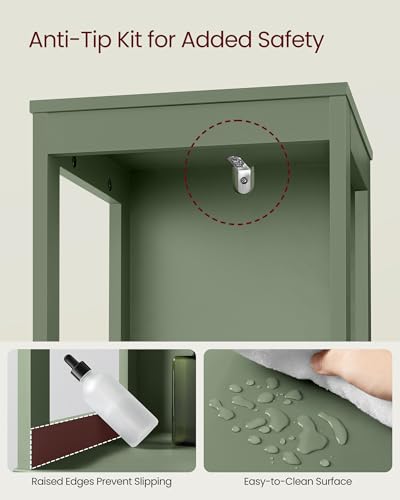 Anti-Tip Kit for Added Safety

Raised Edges Prevent Slipping

Easy-to-Clean Surface