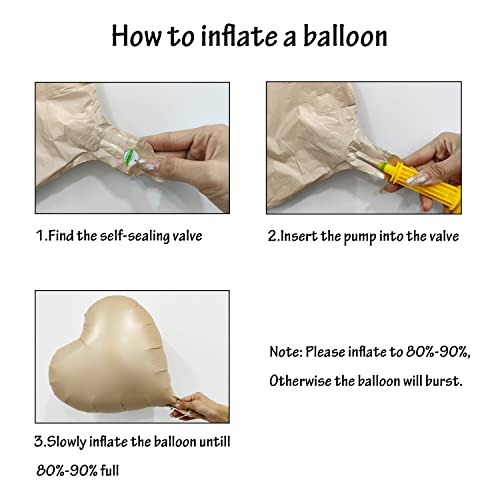 How to inflate a balloon

1.Find the self-sealing valve

2.Insert the pump into the valve

3.Slowly inflate the balloon untill 80%-90% full

Note: Please inflate to 80%-90%, Otherwise the balloon will burst.