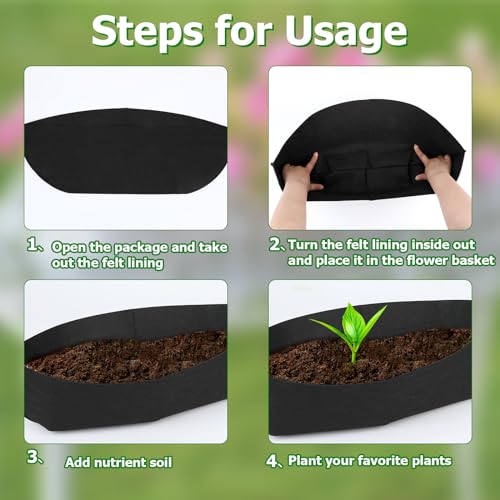 Steps for Usage

1、Open the package and take out the felt lining

2、Turn the felt lining inside out and place it in the flower basket

3、Add nutrient soil

4、Plant your favorite plants