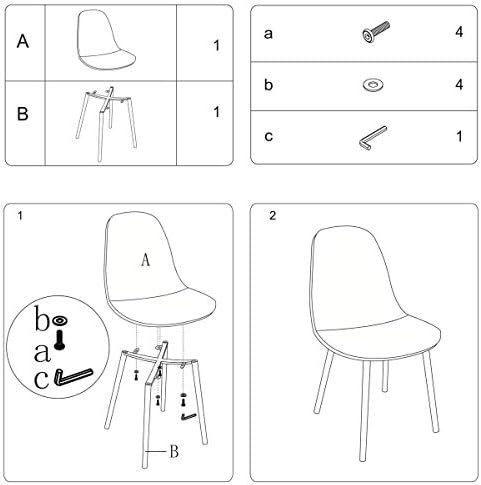 | A | | 1 |
|---|---|---|
| B | | 1 |

| a | | 4 |
|---|---|---|
| b | | 4 |
| c | | 1 |

1

A

b
a
c

B

2