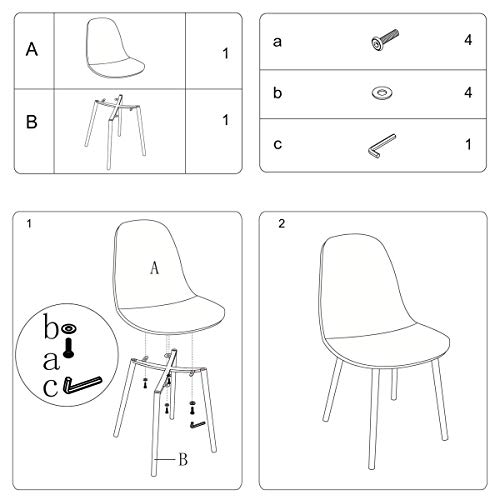 | A | | 1 |
|---|---|---|
| B | | 1 |

| a | | 4 |
|---|---|---|
| b | | 4 |
| c | | 1 |

1

A

b
a
c

B

2