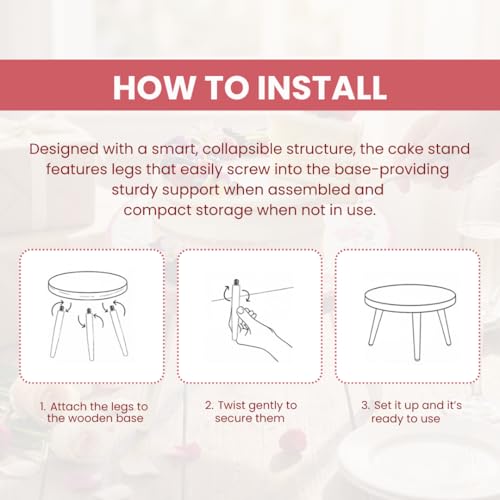 HOW TO INSTALL

Designed with a smart, collapsible structure, the cake stand features legs that easily screw into the base-providing sturdy support when assembled and compact storage when not in use.

1. Attach the legs to the wooden base

2. Twist gently to secure them

3. Set it up and it's ready to use