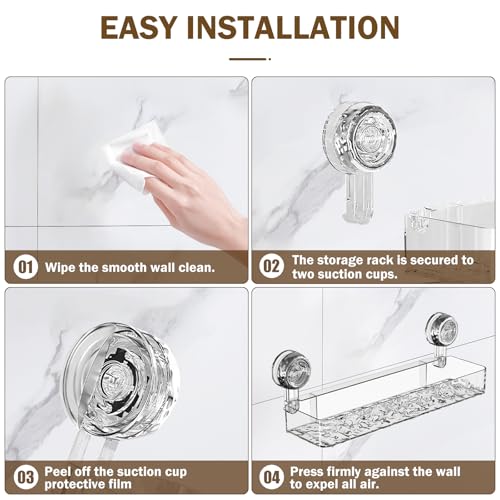 EASY INSTALLATION

01 Wipe the smooth wall clean.

02 The storage rack is secured to two suction cups.

03 Peel off the suction cup protective film

04 Press firmly against the wall to expel all air.