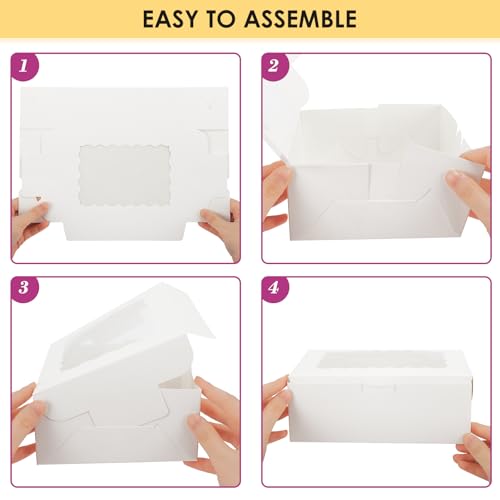 EASY TO ASSEMBLE

1

2

3

4