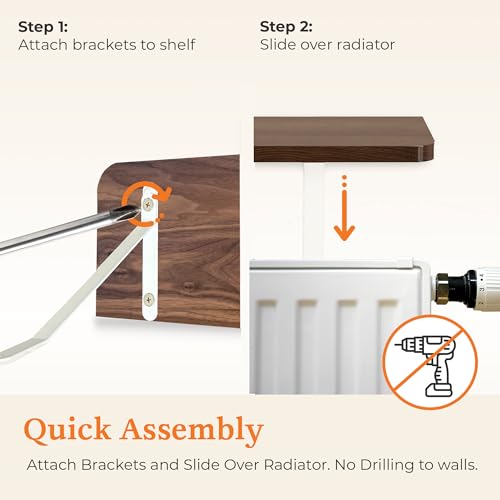 Step 1:
Attach brackets to shelf

Step 2:
Slide over radiator

4
3
2

Quick Assembly

Attach Brackets and Slide Over Radiator. No Drilling to walls.