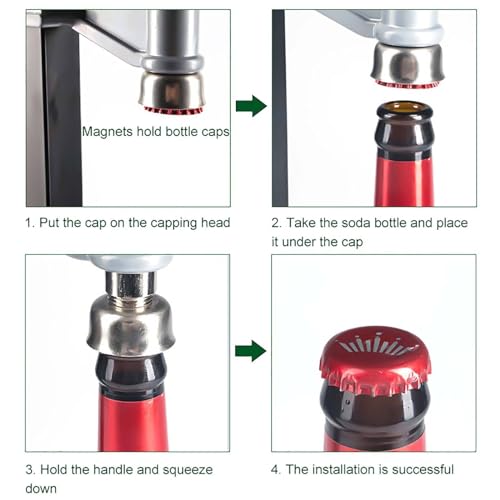 Magnets hold bottle caps

1. Put the cap on the capping head

2. Take the soda bottle and place it under the cap

3. Hold the handle and squeeze down

4. The installation is successful