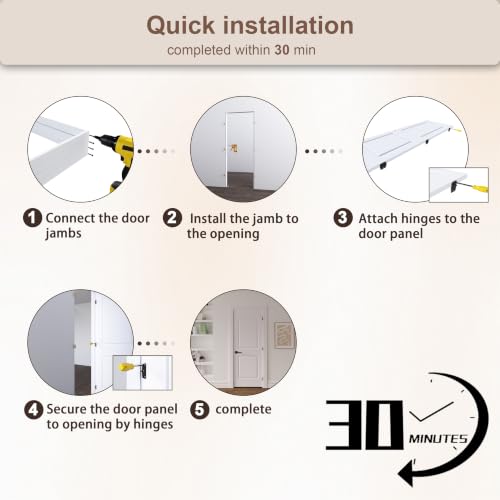 Quick installation
completed within 30 min

1 Connect the door jambs

2 Install the jamb to the opening

3 Attach hinges to the door panel

4 Secure the door panel to opening by hinges

5 complete

30 MINUTES