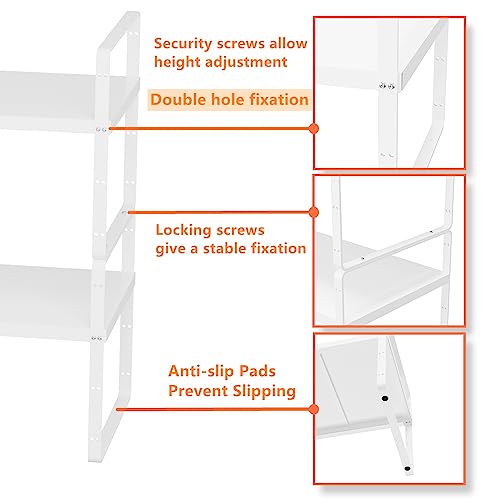 Security screws allow height adjustment

Double hole fixation

Locking screws give a stable fixation

Anti-slip Pads Prevent Slipping