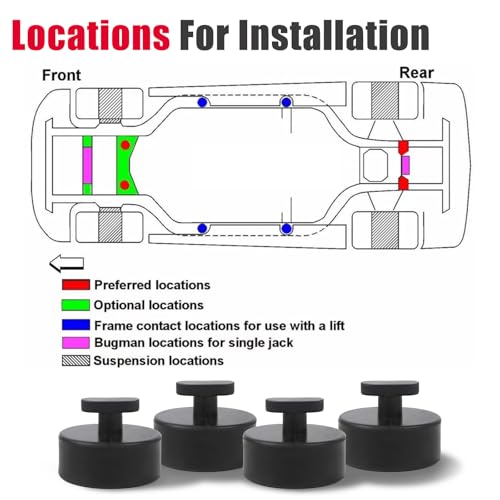 Locations For Installation

Front

Rear

Preferred locations
Optional locations
Frame contact locations for use with a lift
Bugman locations for single jack
Suspension locations