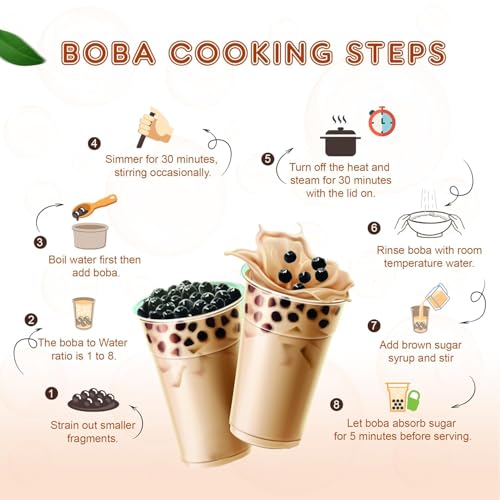 BOBA COOKING STEPS

1
Strain out smaller fragments.

2
The boba to Water ratio is 1 to 8.

3
Boil water first then add boba.

4
Simmer for 30 minutes, stirring occasionally.

5
Turn off the heat and steam for 30 minutes with the lid on.

6
Rinse boba with room temperature water.

7
Add brown sugar syrup and stir

8
Let boba absorb sugar for 5 minutes before serving.