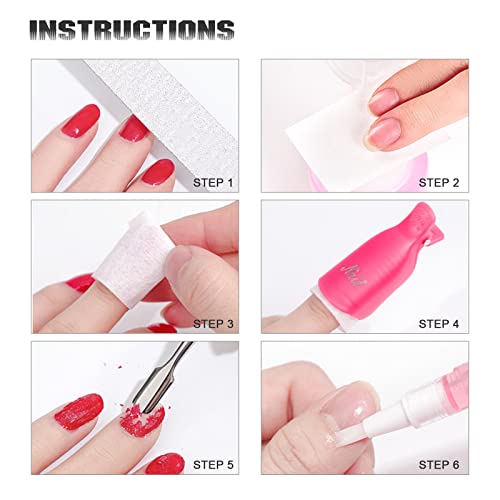 INSTRUCTIONS

STEP 1

STEP 2

STEP 3

Nail

STEP 4

STEP 5

STEP 6