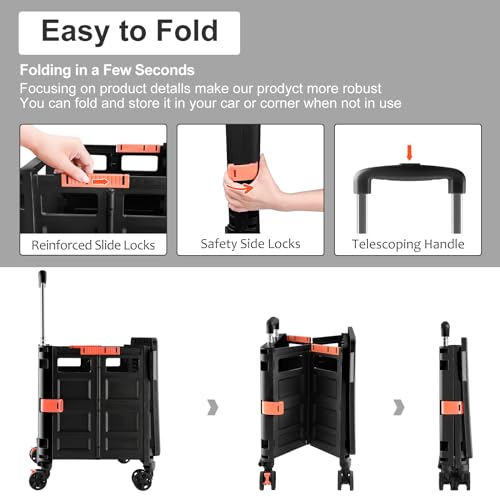 Easy to Fold

Folding in a Few Seconds

Focusing on product details make our prodyct more robust
You can fold and store it in your car or corner when not in use

Reinforced Slide Locks

Safety Side Locks

Telescoping Handle