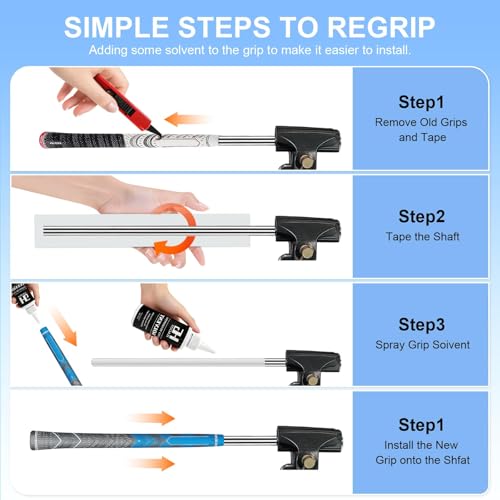 SIMPLE STEPS TO REGRIP

Adding some solvent to the grip to make it easier to install.

Step1
Remove Old Grips and Tape

Step2
Tape the Shaft

Step3
Spray Grip Soivent

Step1
Install the New Grip onto the Shfat