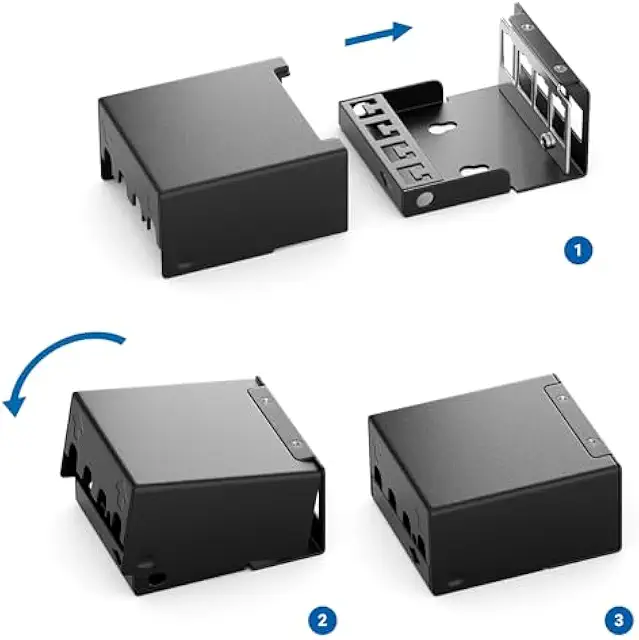 1

2

3