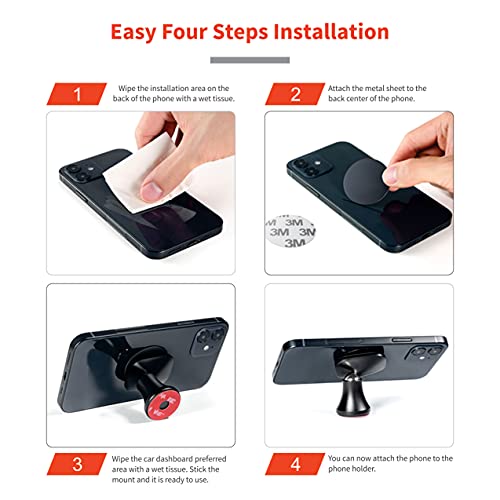 Easy Four Steps Installation

1
Wipe the installation area on the back of the phone with a wet tissue.

2
Attach the metal sheet to the back center of the phone.

3M 3M 3M 3M

3
Wipe the car dashboard preferred area with a wet tissue. Stick the mount and it is ready to use.

4
You can now attach the phone to the phone holder.