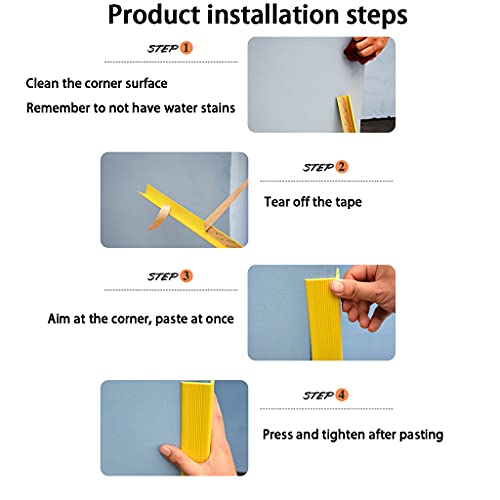 Product installation steps

STEP 1

Clean the corner surface

Remember to not have water stains

STEP 2

Tear off the tape

STEP 3

Aim at the corner, paste at once

STEP 4

Press and tighten after pasting