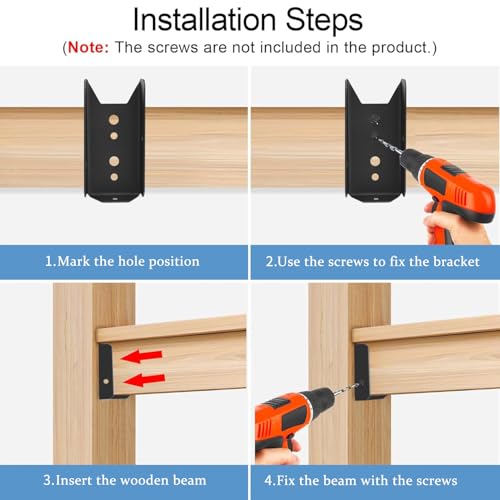 Installation Steps
(Note: The screws are not included in the product.)

1.Mark the hole position

2.Use the screws to fix the bracket

3.Insert the wooden beam

4.Fix the beam with the screws