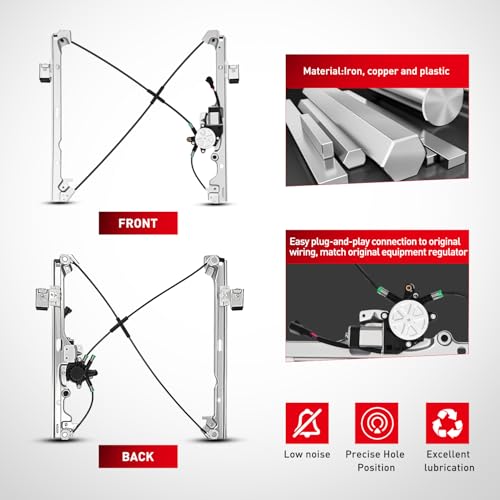 FRONT

BACK

Material:Iron, copper and plastic

Easy plug-and-play connection to original wiring, match original equipment regulator

Low noise

Precise Hole Position

Excellent lubrication