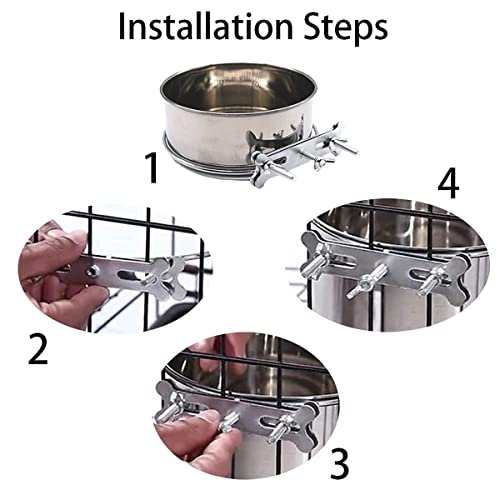 Installation Steps

1

4

2

3