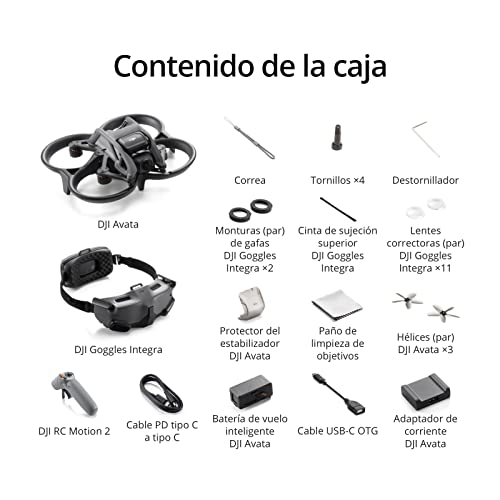 Contenido de la caja

DJI Avata

Correa

Tornillos ×4

Destornillador

Monturas (par) de gafas DJI Goggles Integra ×2

Cinta de sujeción superior DJI Goggles Integra

Lentes correctoras (par) DJI Goggles Integra ×11

DJI Goggles Integra

Protector del estabilizador DJI Avata

Paño de limpieza de objetivos

Hélices (par) DJI Avata ×3

DJI RC Motion 2

Cable PD tipo C a tipo C

Batería de vuelo inteligente DJI Avata

Cable USB-C OTG

Adaptador de corriente DJI Avata