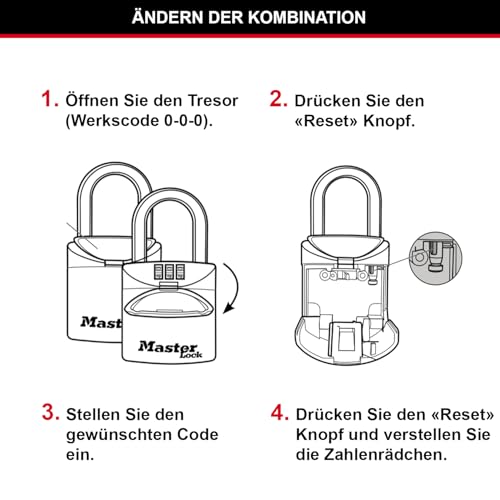 ÄNDERN DER KOMBINATION

1. Öffnen Sie den Tresor (Werkscode 0-0-0).

2. Drücken Sie den «Reset» Knopf.

Mast

Master Lock

3. Stellen Sie den gewünschten Code ein.

4. Drücken Sie den «Reset» Knopf und verstellen Sie die Zahlenrädchen.