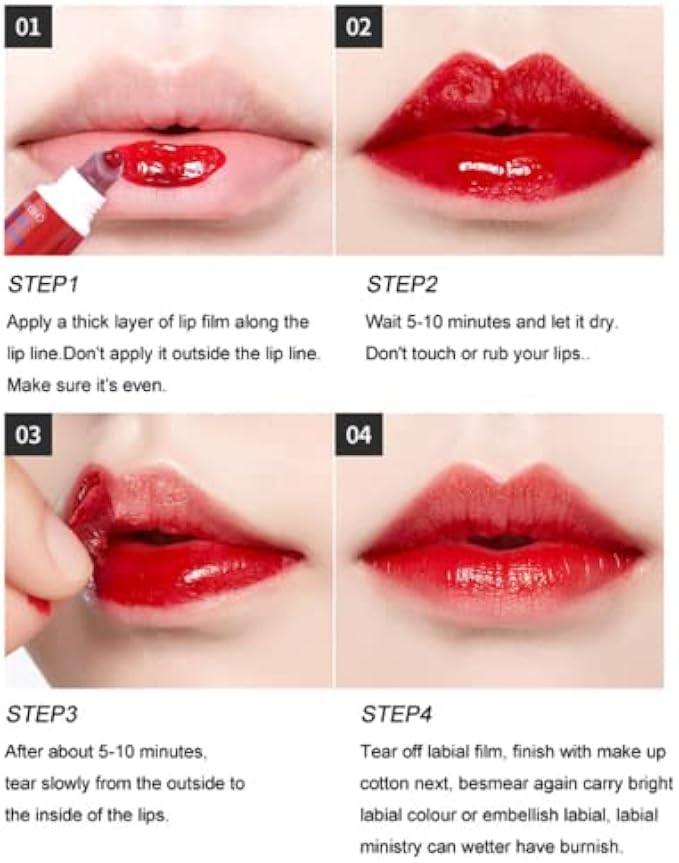 01

STEP1

Apply a thick layer of lip film along the lip line.Don't apply it outside the lip line. Make sure it's even.

02

STEP2

Wait 5-10 minutes and let it dry. Don't touch or rub your lips..

03

STEP3

After about 5-10 minutes, tear slowly from the outside to the inside of the lips.

04

STEP4

Tear off labial film, finish with make up cotton next, besmear again carry bright labial colour or embellish labial, labial ministry can wetter have burnish.