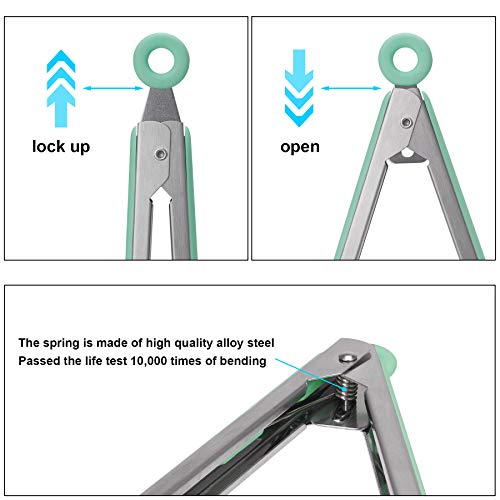 lock up

open

The spring is made of high quality alloy steel
Passed the life test 10,000 times of bending