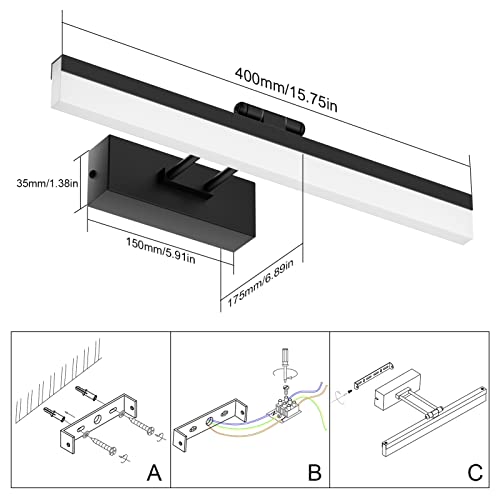 400mm/15.75in

35mm/1.38in

150mm/5.91in

175mm/6.89in

A

B

C