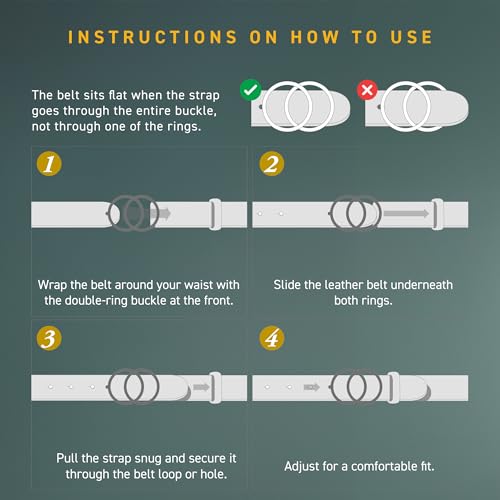 INSTRUCTIONS ON HOW TO USE

The belt sits flat when the strap goes through the entire buckle, not through one of the rings.

1

Wrap the belt around your waist with the double-ring buckle at the front.

2

Slide the leather belt underneath both rings.

3

Pull the strap snug and secure it through the belt loop or hole.

4

Adjust for a comfortable fit.