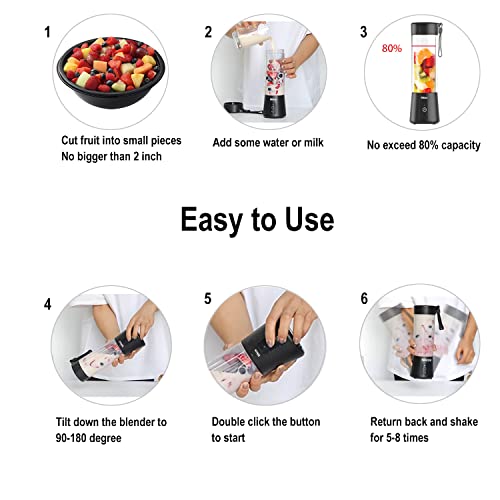 1

Cut fruit into small pieces
No bigger than 2 inch

2

Add some water or milk

3

80%

No exceed 80% capacity

Easy to Use

4

Tilt down the blender to 90-180 degree

5

Double click the button to start

6

Return back and shake for 5-8 times