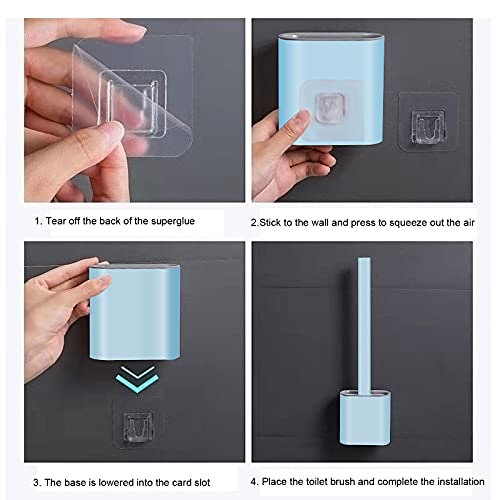 1. Tear off the back of the superglue

2.Stick to the wall and press to squeeze out the air

3. The base is lowered into the card slot

4. Place the toilet brush and complete the installation