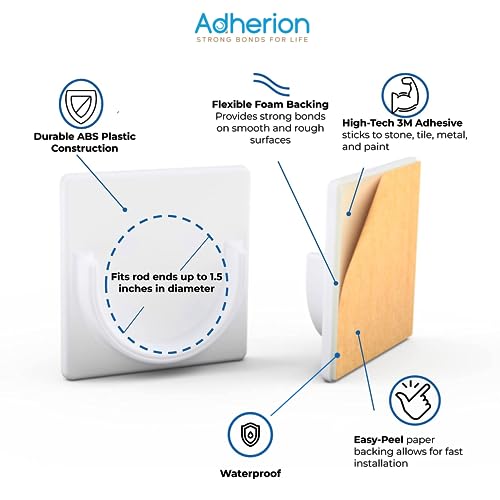 Adherion
STRONG BONDS FOR LIFE

Durable ABS Plastic Construction

Flexible Foam Backing
Provides strong bonds on smooth and rough surfaces

High-Tech 3M Adhesive
sticks to stone, tile, metal, and paint

Fits rod ends up to 1.5 inches in diameter

Waterproof

Easy-Peel paper backing allows for fast installation