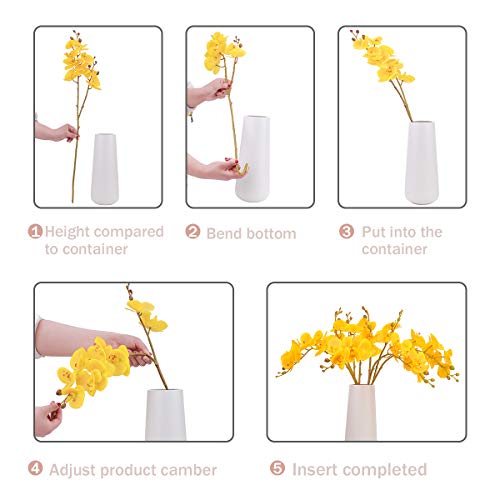 1 Height compared to container

2 Bend bottom

3 Put into the container

4 Adjust product camber

5 Insert completed