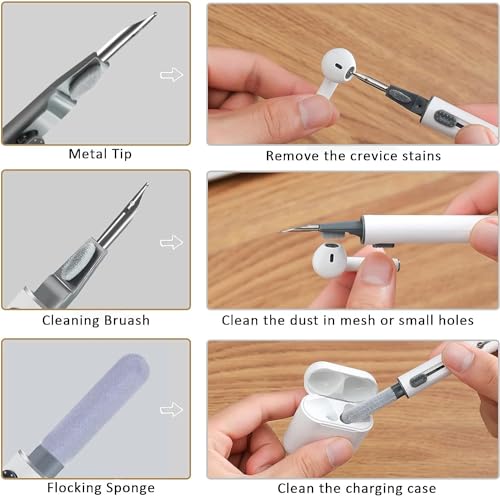 Metal Tip

Remove the crevice stains

Cleaning Bruash

Clean the dust in mesh or small holes

Flocking Sponge

Clean the charging case