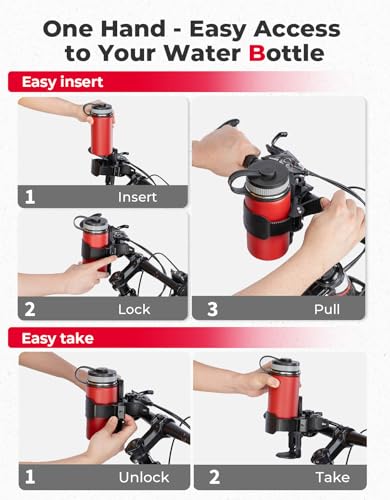 One Hand - Easy Access to Your Water Bottle

Easy insert

1 Insert

2 Lock

3 Pull

Easy take

1 Unlock

2 Take